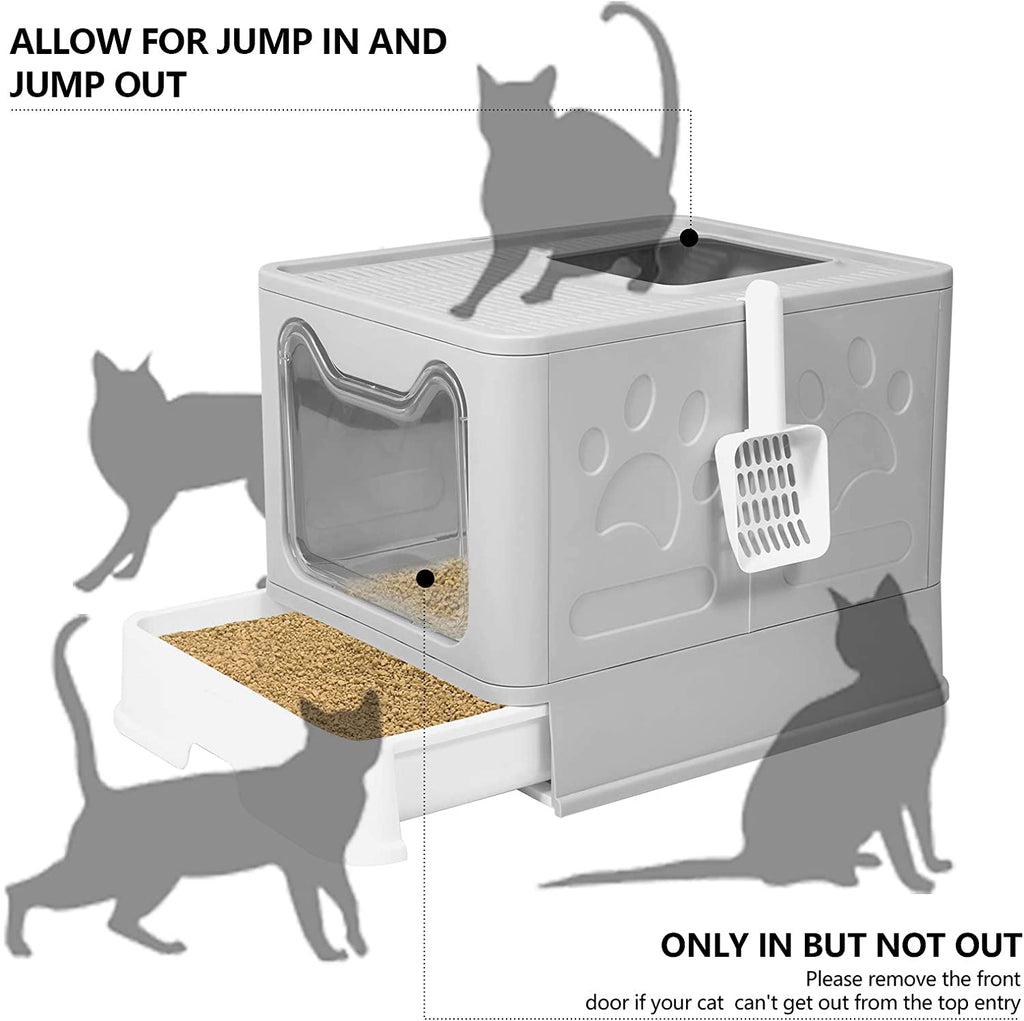 ALLOW FOR JUMP IN AND JUMP OUT

ONLY IN BUT NOT OUT
Please remove the front door if your cat can't get out from the top entry